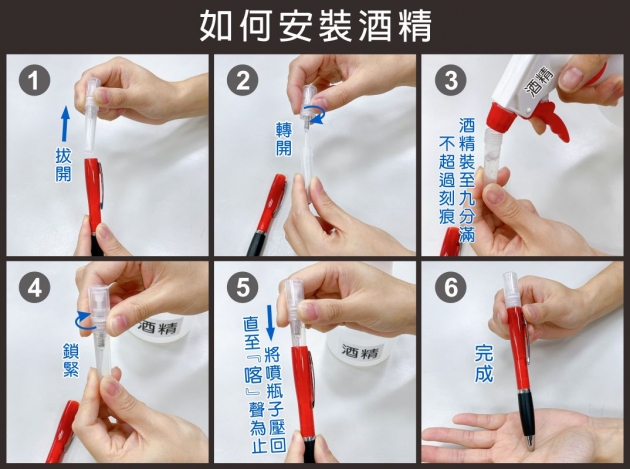 如何安裝酒精

1
拔開

2
轉開

3
酒精
酒精裝至九分滿
不超過刻痕

4
鎖緊
酒精

5
將噴瓶子壓回
直至『喀』聲為止
酒精

6
完成