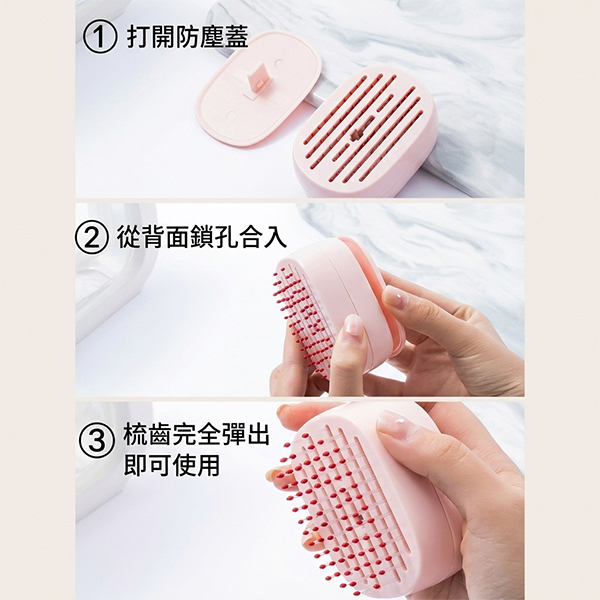 ① 打開防塵蓋

② 從背面鎖孔合入

③ 梳齒完全彈出
即可使用