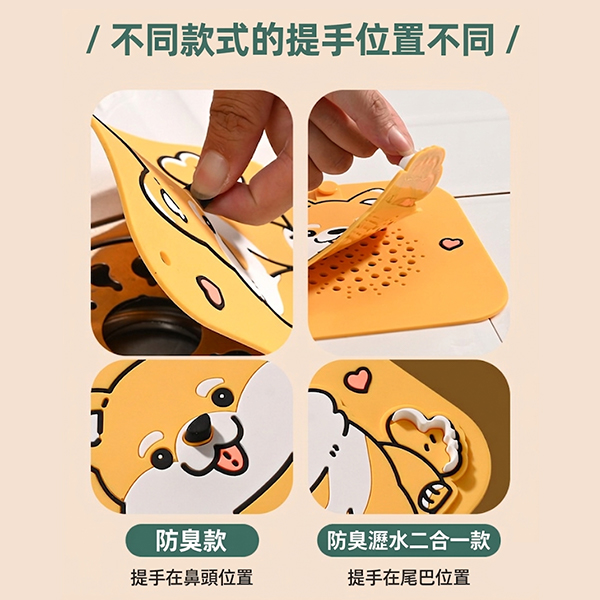 / 不同款式的提手位置不同 /

防臭款

提手在鼻頭位置

防臭瀝水二合一款

提手在尾巴位置