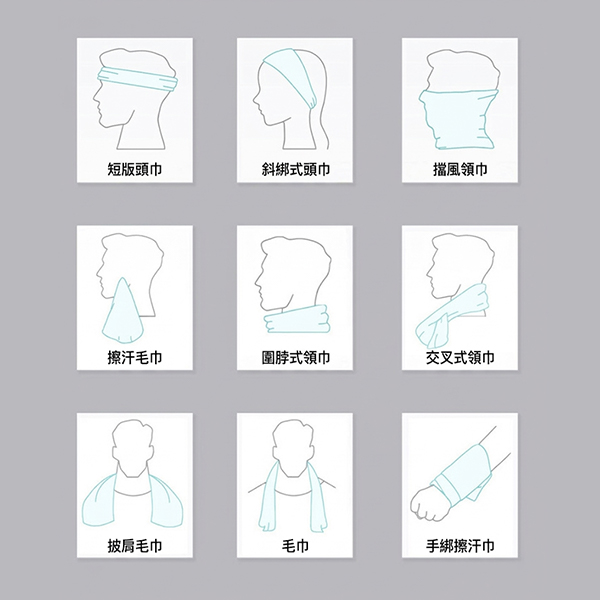 短版頭巾

斜綁式頭巾

擋風領巾

擦汗毛巾

圍脖式領巾

交叉式領巾

披肩毛巾

毛巾

手綁擦汗巾